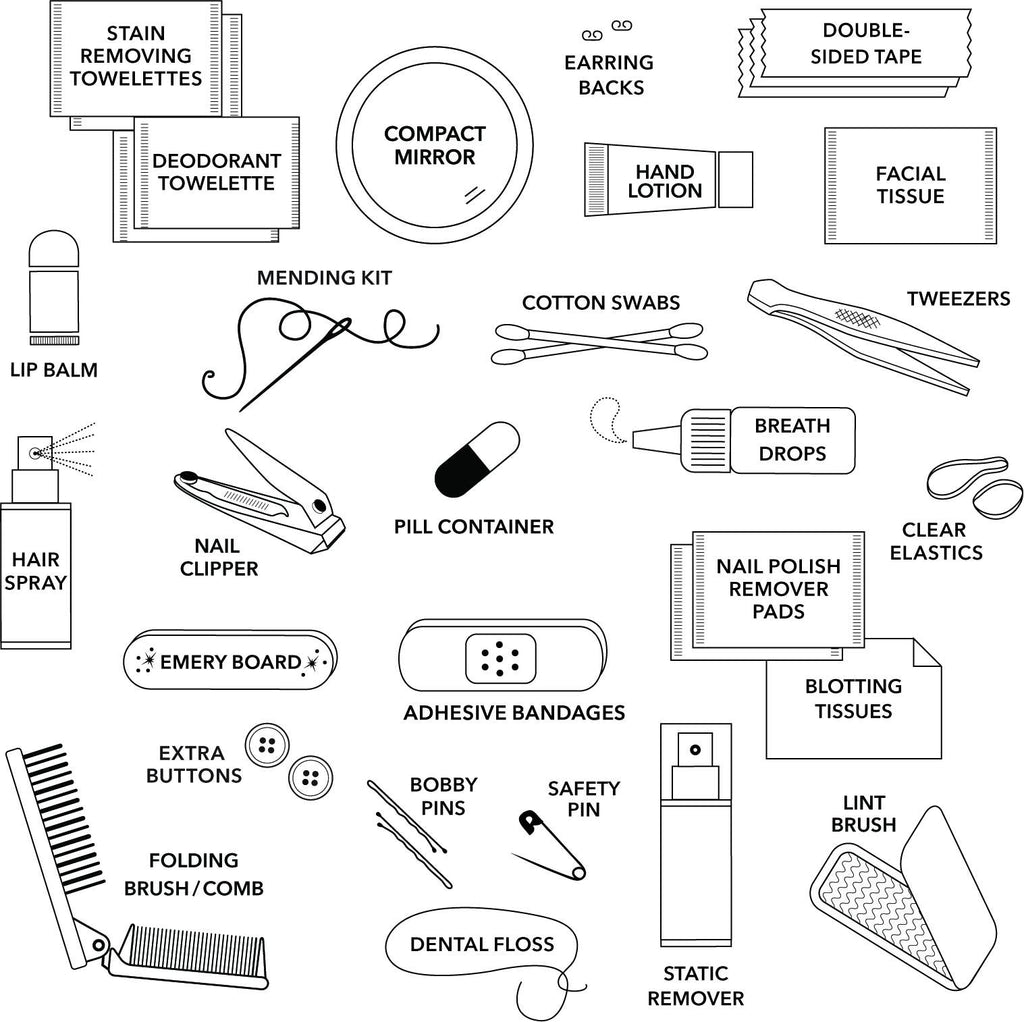 STAIN REMOVING TOWELETTES

DEODORANT TOWELETTE

COMPACT MIRROR

EARRING BACKS

DOUBLE-SIDED TAPE

HAND LOTION

FACIAL TISSUE

LIP BALM

MENDING KIT

COTTON SWABS

TWEEZERS

HAIR SPRAY

NAIL CLIPPER

PILL CONTAINER

BREATH DROPS

CLEAR ELASTICS

NAIL POLISH REMOVER PADS

BLOTTING TISSUES

EMERY BOARD

ADHESIVE BANDAGES

EXTRA BUTTONS

BOBBY PINS

SAFETY PIN

LINT BRUSH

FOLDING BRUSH / COMB

DENTAL FLOSS

STATIC REMOVER